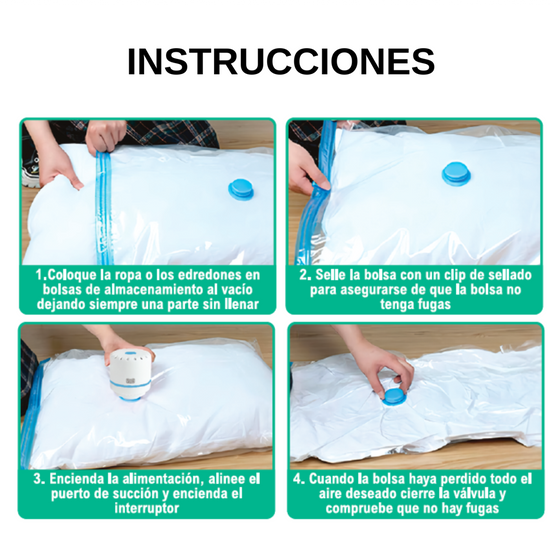 INSTRUCCIONES

1.Coloque la ropa o los edredones en bolsas de almacenamiento al vacío dejando siempre una parte sin llenar

2. Selle la bolsa con un clip de sellado para asegurarse de que la bolsa no tenga fugas

3. Encienda la alimentación, alinee el puerto de succión y encienda el interruptor

4. Cuando la bolsa haya perdido todo el aire deseado cierre la válvula y compruebe que no hay fugas